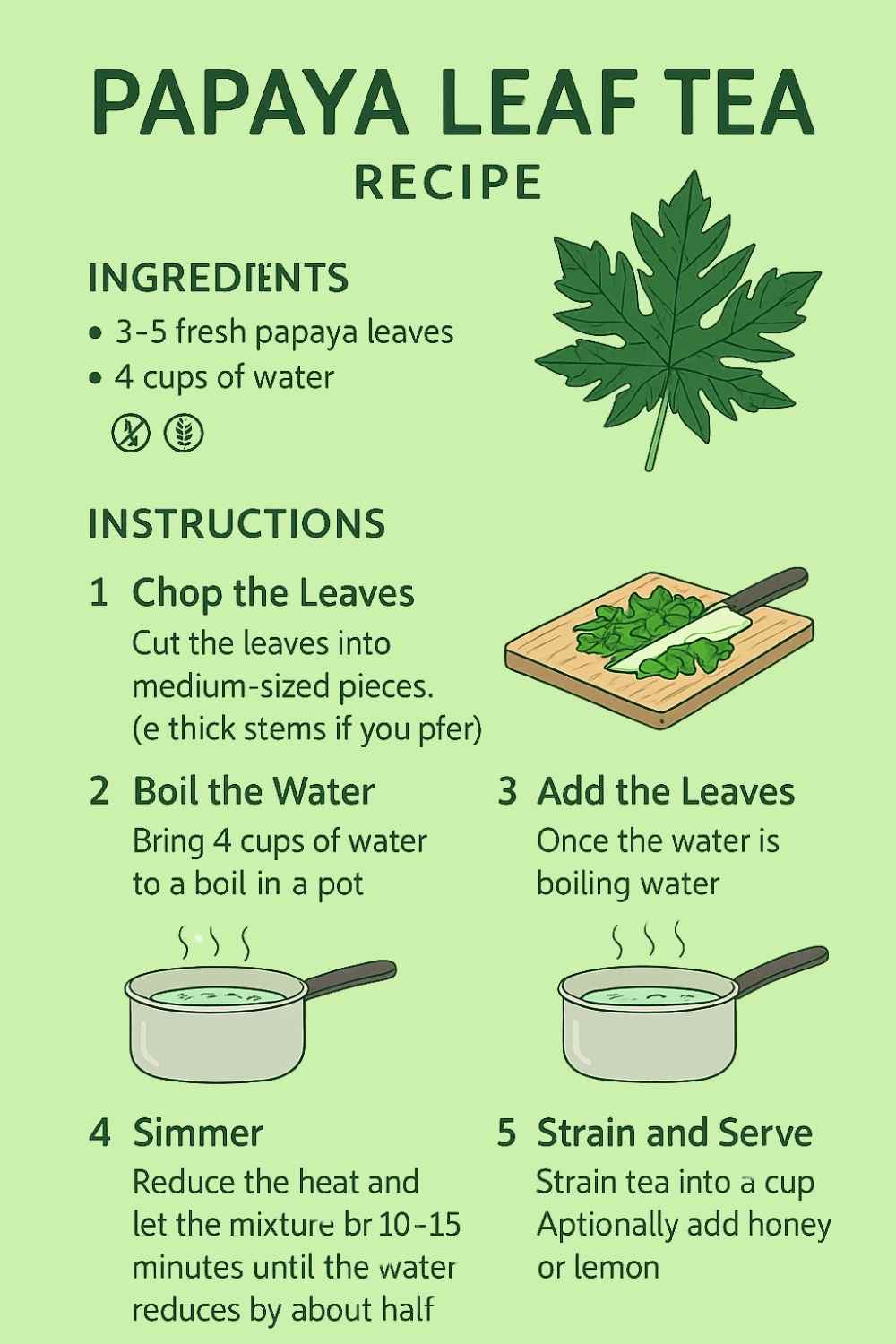 PAPAYA LEAF TEA
RECIPE

INGREDIENTS
• 3-5 fresh papaya leaves
• 4 cups of water

INSTRUCTIONS

1 Chop the Leaves
Cut the leaves into medium-sized pieces. (e thick stems if you pfer)

2 Boil the Water
Bring 4 cups of water to a boil in a pot

3 Add the Leaves
Once the water is boiling water

4 Simmer
Reduce the heat and let the mixture br 10-15 minutes until the water reduces by about half

5 Strain and Serve
Strain tea into a cup Aptionally add honey or lemon